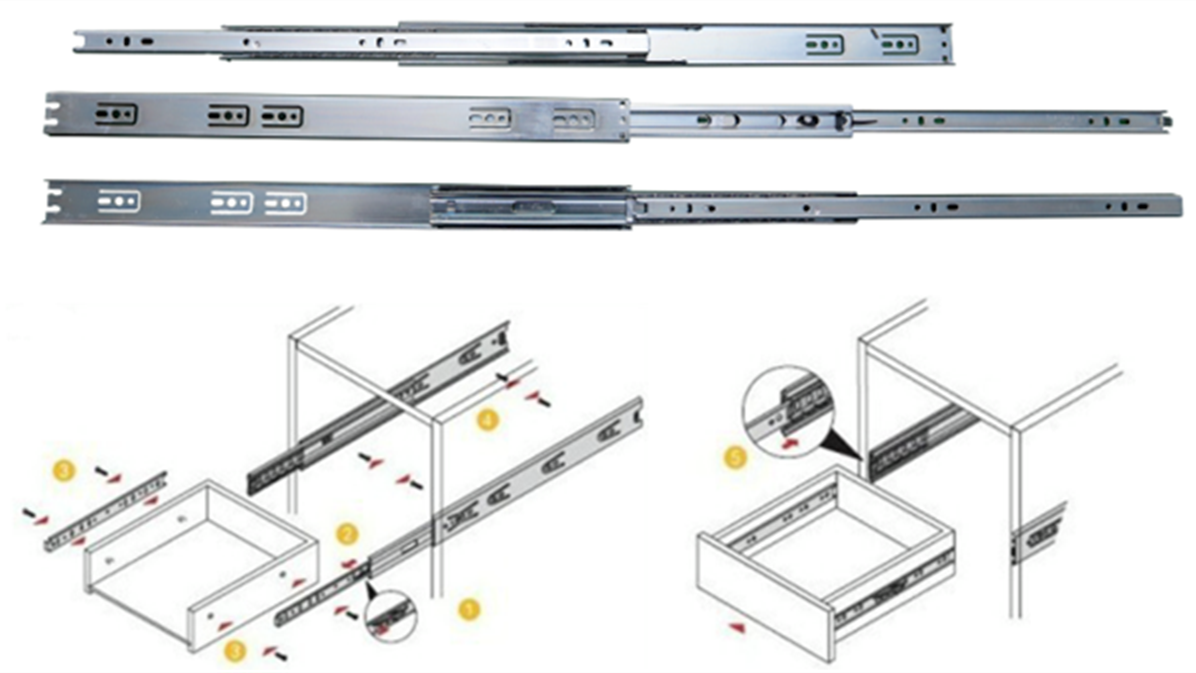 3
4
2
1
3
5