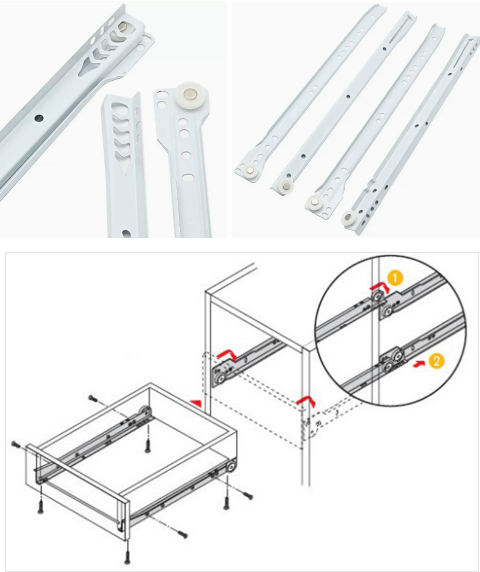 1
2