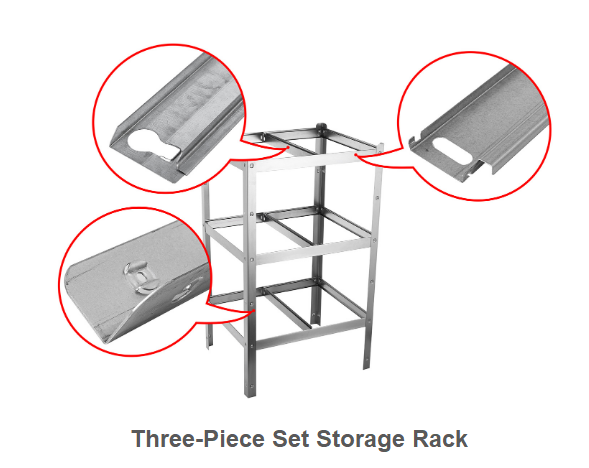 Three-Piece Set Storage Rack